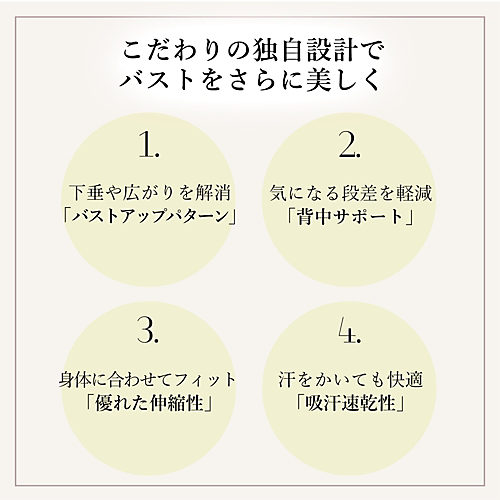 こだわりの独自設計で
バストをさらに美しく

1.

下垂や広がりを解消
「バストアップパターン」

2.

気になる段差を軽減
「背中サポート」

3.

身体に合わせてフィット
「優れた伸縮性」

4.

汗をかいても快適
「吸汗速乾性」